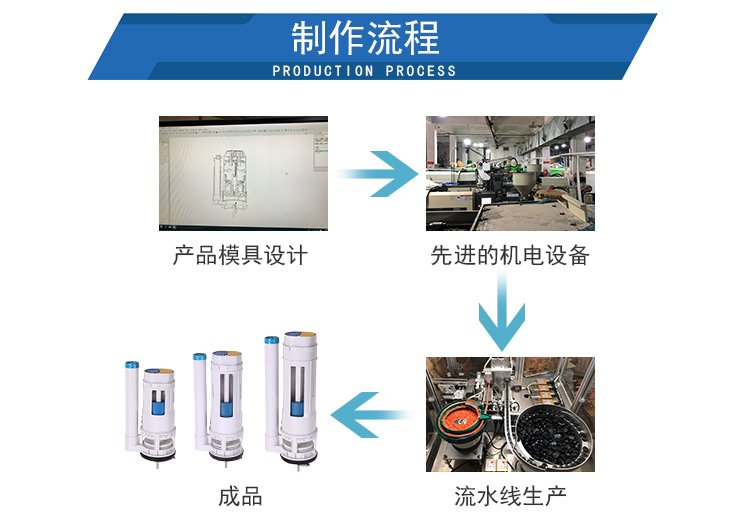 制作流程
PRODUCTION PROCESS

产品模具设计

先进的机电设备

流水线生产

成品