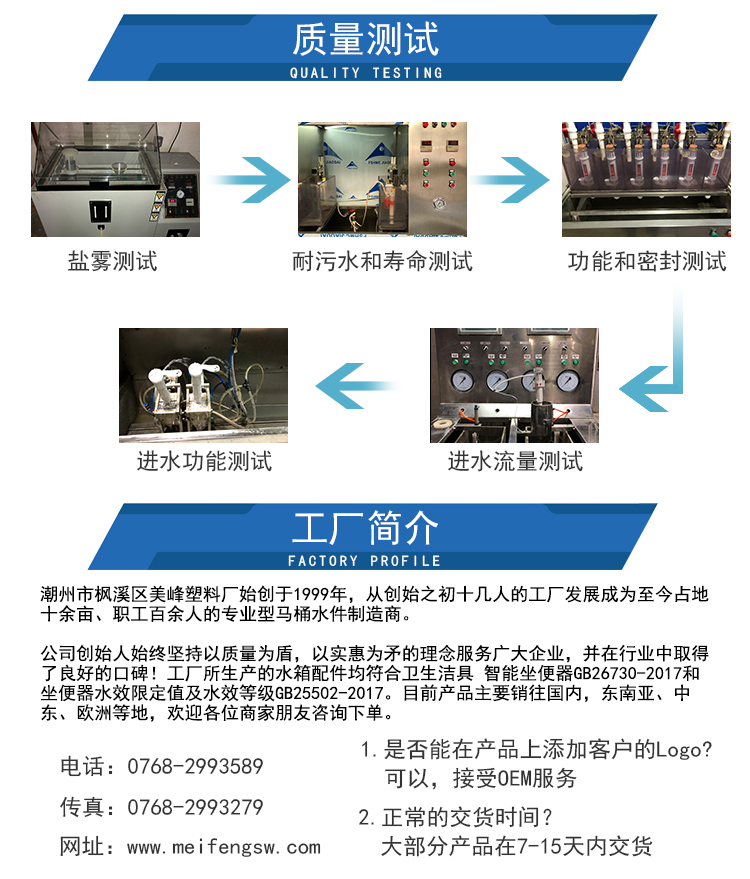 质量测试
QUALITY TESTING

盐雾测试

耐污水和寿命测试

功能和密封测试

进水功能测试

进水流量测试

工厂简介
FACTORY PROFILE

潮州市枫溪区美峰塑料厂始创于1999年，从创始之初十几人的工厂发展成为至今占地十余亩、职工百余人的专业型马桶水件制造商。

公司创始人始终坚持以质量为盾，以实惠为矛的理念服务广大企业，并在行业中取得了良好的口碑！工厂所生产的水箱配件均符合卫生洁具 智能坐便器GB26730-2017和坐便器水效限定值及水效等级GB25502-2017。目前产品主要销往国内，东南亚、中东、欧洲等地，欢迎各位商家朋友咨询下单。

电话：0768-2993589

传真：0768-2993279

网址：www.meifengsw.com

1.是否能在产品上添加客户的Logo?
可以，接受OEM服务

2.正常的交货时间？
大部分产品在7-15天内交货